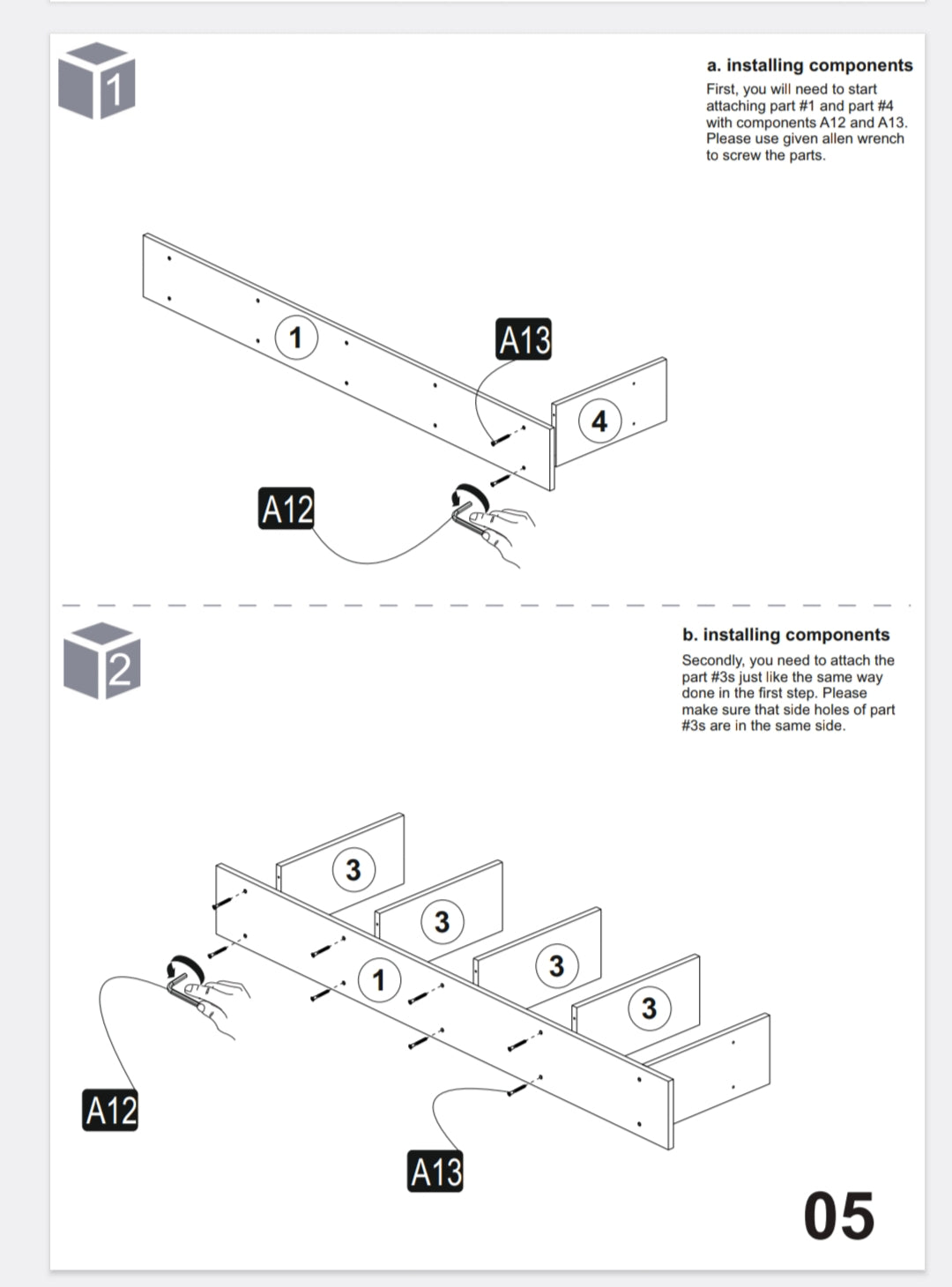 1

a. installing components

First, you will need to start attaching part #1 and part #4 with components A12 and A13. Please use given allen wrench to screw the parts.

1

A13

4

A12

2

b. installing components

Secondly, you need to attach the part #3s just like the same way done in the first step. Please make sure that side holes of part #3s are in the same side.

3

3

3

3

1

A12

A13

05